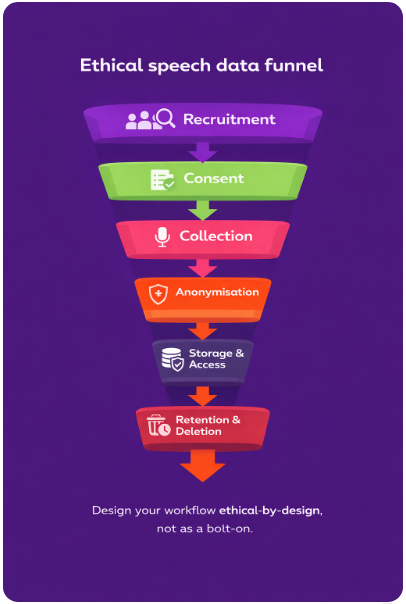 Ethical speech data funnel

Recruitment

Consent

Collection

Anonymisation

Storage & Access

Retention & Deletion

Design your workflow ethical-by-design, not as a bolt-on.