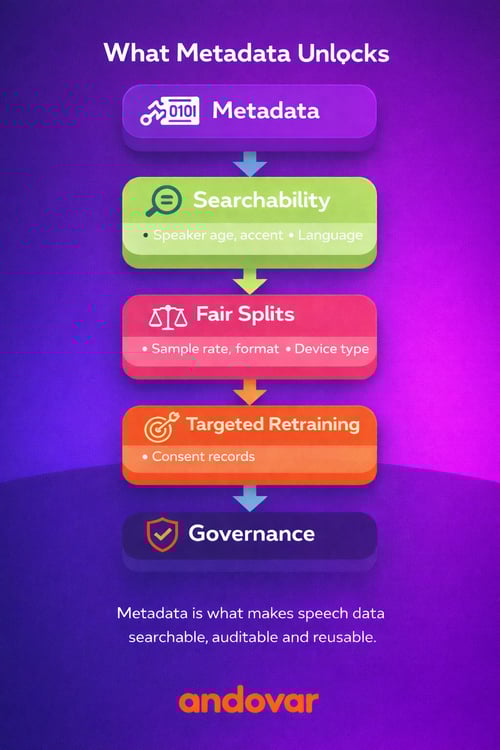 What Metadata Unlocks

0101 Metadata

Searchability

• Speaker age, accent • Language

Fair Splits

• Sample rate, format • Device type

Targeted Retraining

• Consent records

Governance

Metadata is what makes speech data searchable, auditable and reusable.

andovar