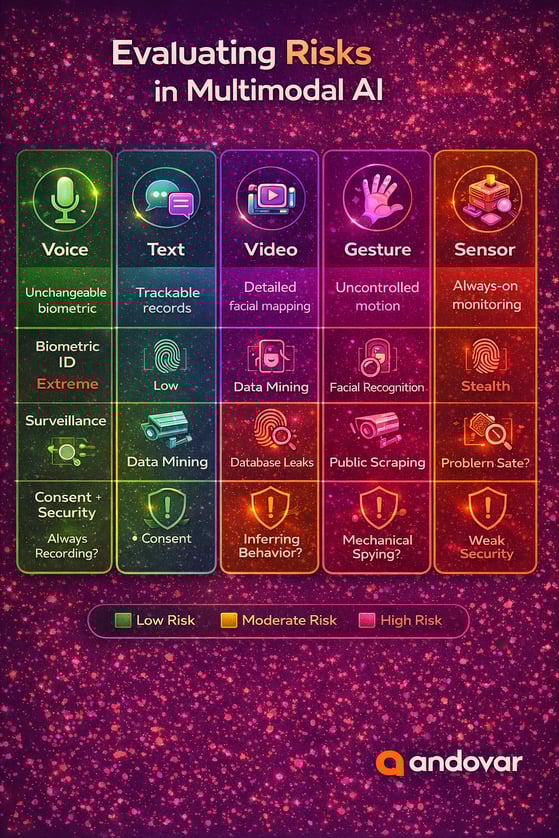 Evaluating Risks in Multimodal AI

| Voice | Text | Video | Gesture | Sensor |
|---|---|---|---|---|
| Unchangeable biometric | Trackable records | Detailed facial mapping | Uncontrolled motion | Always-on monitoring |
| Biometric ID Extreme | Low | Data Mining | Facial Recognition | Stealth |
| Surveillance | Data Mining | Database Leaks | Public Scraping | Problern Sate? |
| Consent + Security Always Recording? | • Consent | Inferring Behavior? | Mechanical Spying? | Weak Security |

Low Risk Moderate Risk High Risk

andovar