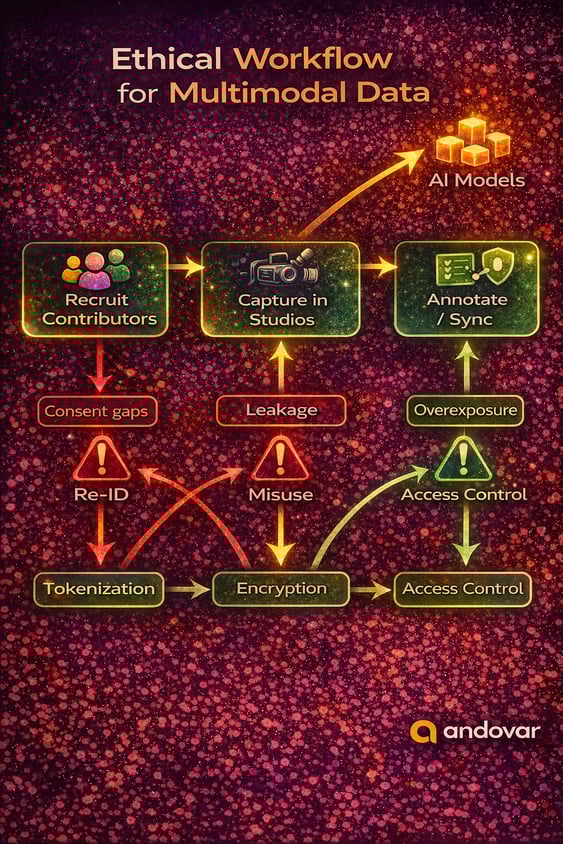 Ethical Workflow for Multimodal Data

AI Models

Recruit Contributors

Capture in Studios

Annotate / Sync

Consent gaps

Leakage

Overexposure

Re-ID

Misuse

Access Control

Tokenization

Encryption

Access Control

andovar