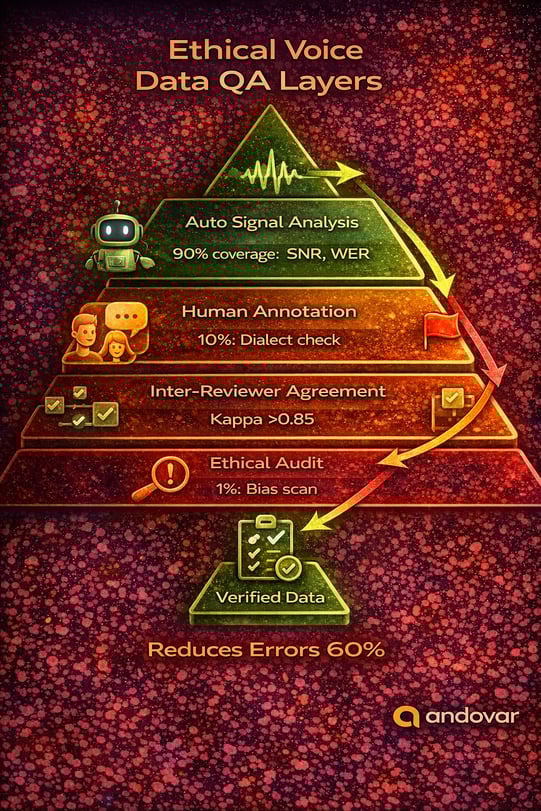 Ethical Voice Data QA Layers

Auto Signal Analysis

90% coverage: SNR, WER

Human Annotation

10%: Dialect check

Inter-Reviewer Agreement

Kappa >0.85

Ethical Audit

1%: Bias scan

Verified Data

Reduces Errors 60%

andovar